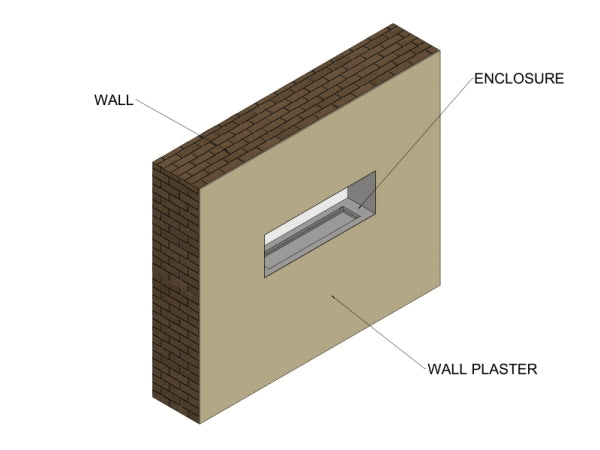 WALL

ENCLOSURE

WALL PLASTER